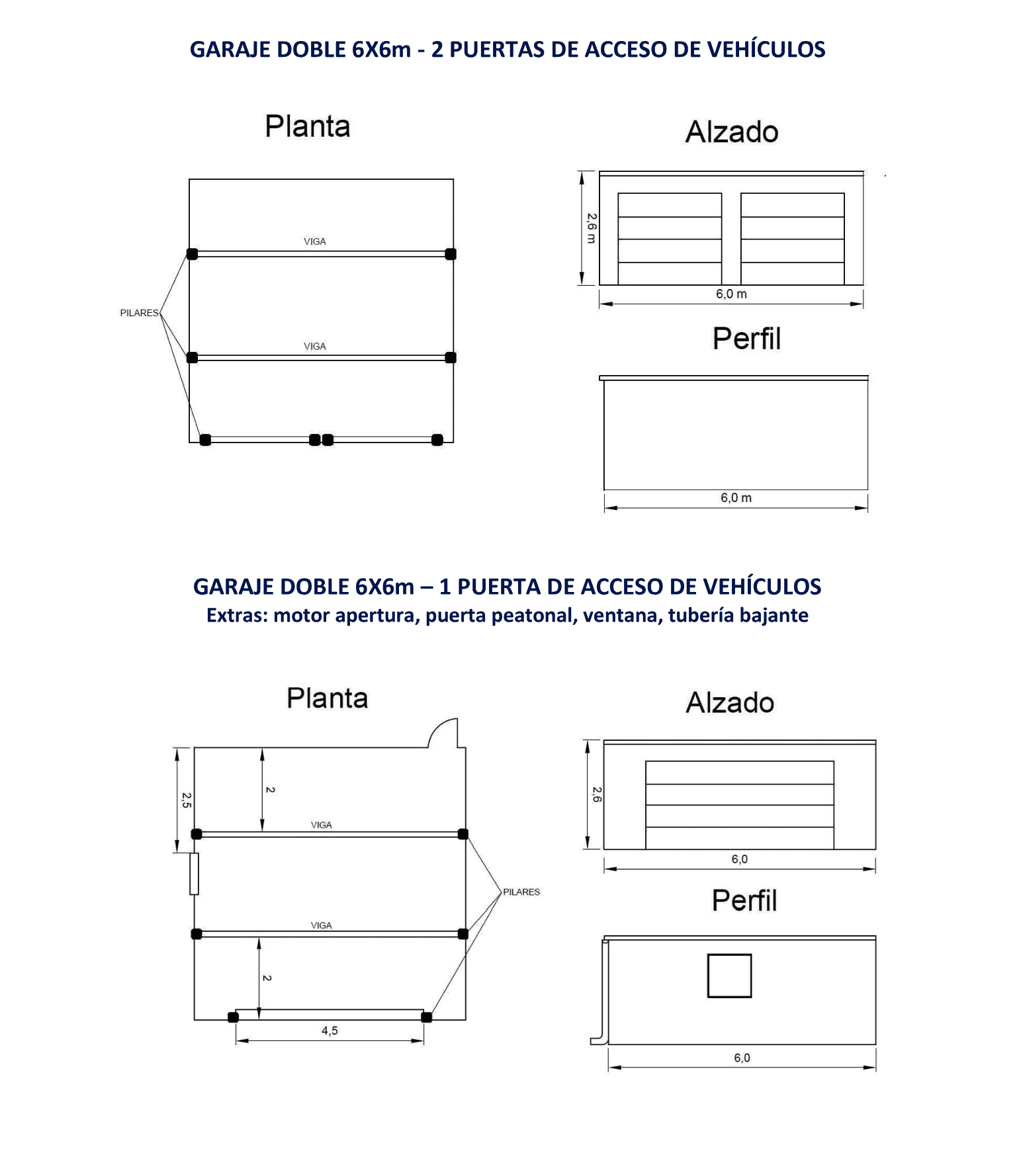 GARAJE DOBLE 6X6m - 2 PUERTAS DE ACCESO DE VEHÍCULOS

Planta

VIGA

PILARES

VIGA

Alzado

2,6 m

6,0 m

Perfil

6,0 m

GARAJE DOBLE 6X6m – 1 PUERTA DE ACCESO DE VEHÍCULOS
Extras: motor apertura, puerta peatonal, ventana, tubería bajante

Planta

2,5

2

VIGA

PILARES

VIGA

2

4,5

Alzado

2,6

6,0

Perfil

6,0